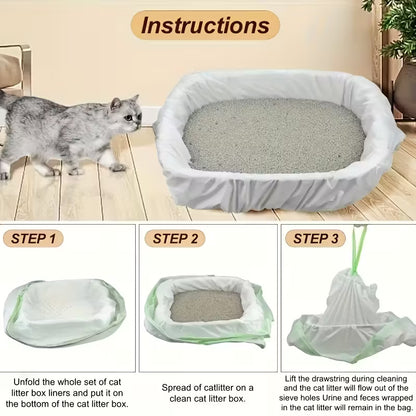 Instructions

STEP 1

Unfold the whole set of cat litter box liners and put it on the bottom of the cat litter box.

STEP 2

Spread of catlitter on a clean cat litter box.

STEP 3

Lift the drawstring during cleaning and the cat litter will flow out of the sieve holes Urine and feces wrapped in the cat litter will remain in the bag.