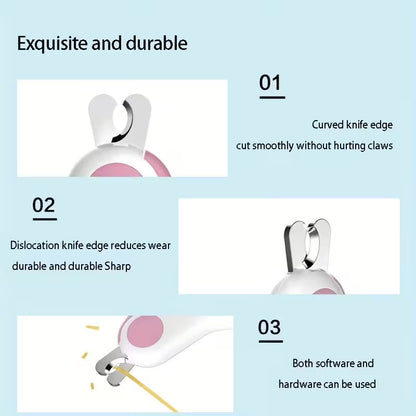 Exquisite and durable

01

Curved knife edge
cut smoothly without hurting claws

02

Dislocation knife edge reduces wear
durable and durable Sharp

03

Both software and
hardware can be used