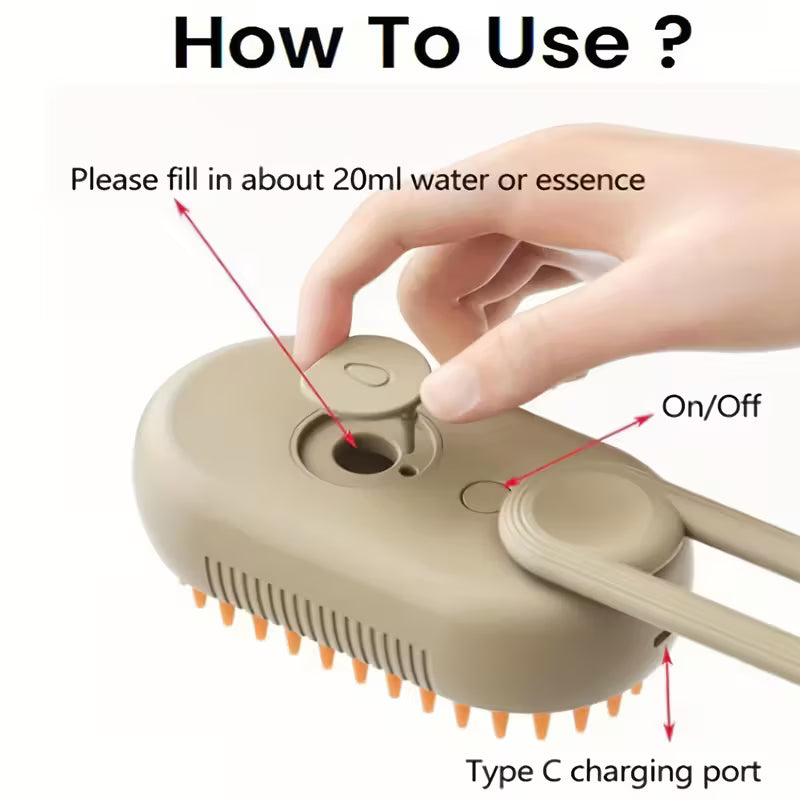 How To Use ?

Please fill in about 20ml water or essence

On/Off

Type C charging port