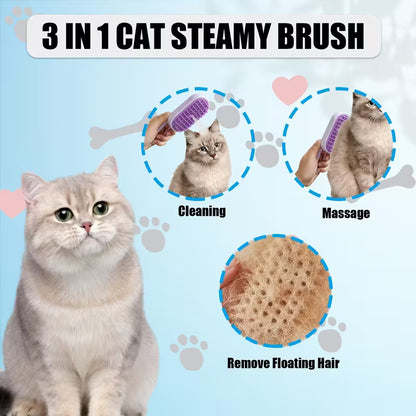 3 IN 1 CAT STEAMY BRUSH

Cleaning

Massage

Remove Floating Hair