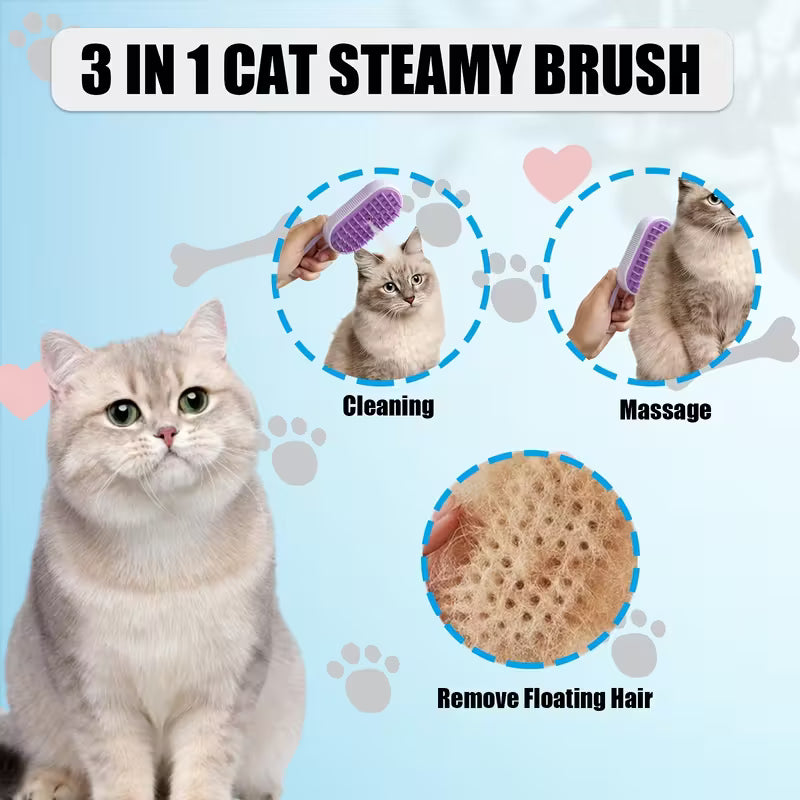 3 IN 1 CAT STEAMY BRUSH

Cleaning

Massage

Remove Floating Hair