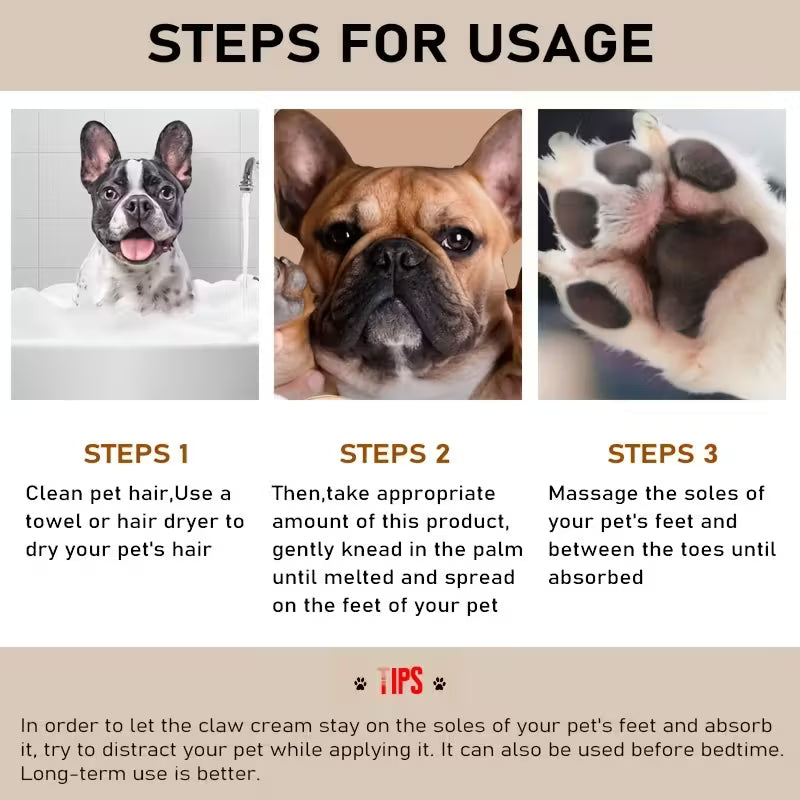 STEPS FOR USAGE

STEPS 1

Clean pet hair,Use a towel or hair dryer to dry your pet's hair

STEPS 2

Then,take appropriate amount of this product, gently knead in the palm until melted and spread on the feet of your pet

STEPS 3

Massage the soles of your pet's feet and between the toes until absorbed

TIPS

In order to let the claw cream stay on the soles of your pet's feet and absorb it, try to distract your pet while applying it. It can also be used before bedtime. Long-term use is better.