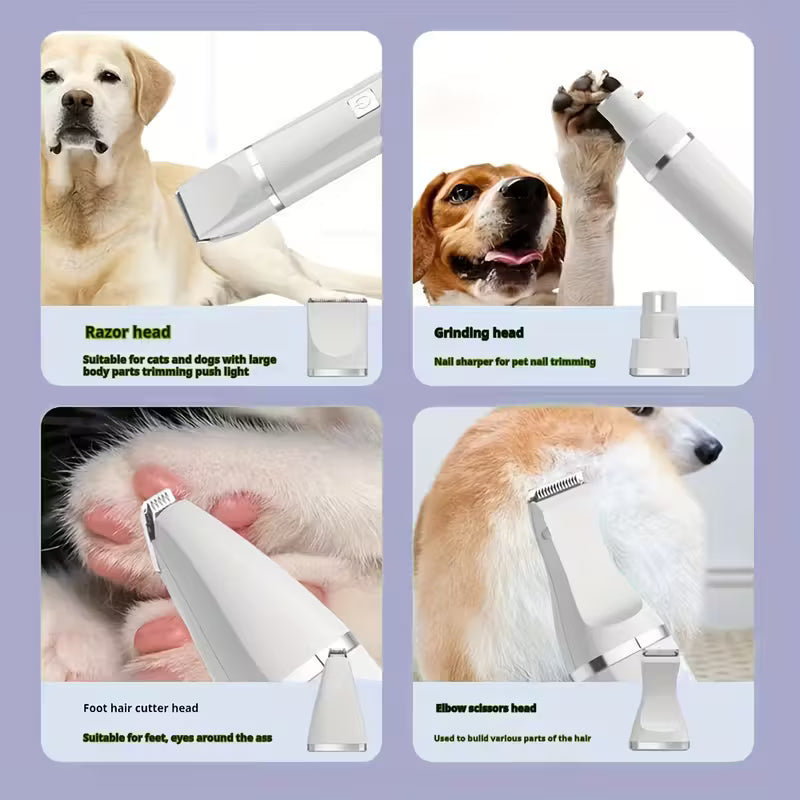 Razor head

Suitable for cats and dogs with large body parts trimming push light

Grinding head

Nail sharper for pet nail trimming

Foot hair cutter head

Suitable for feet, eyes around the ass

Elbow scissors head

Used to build various parts of the hair