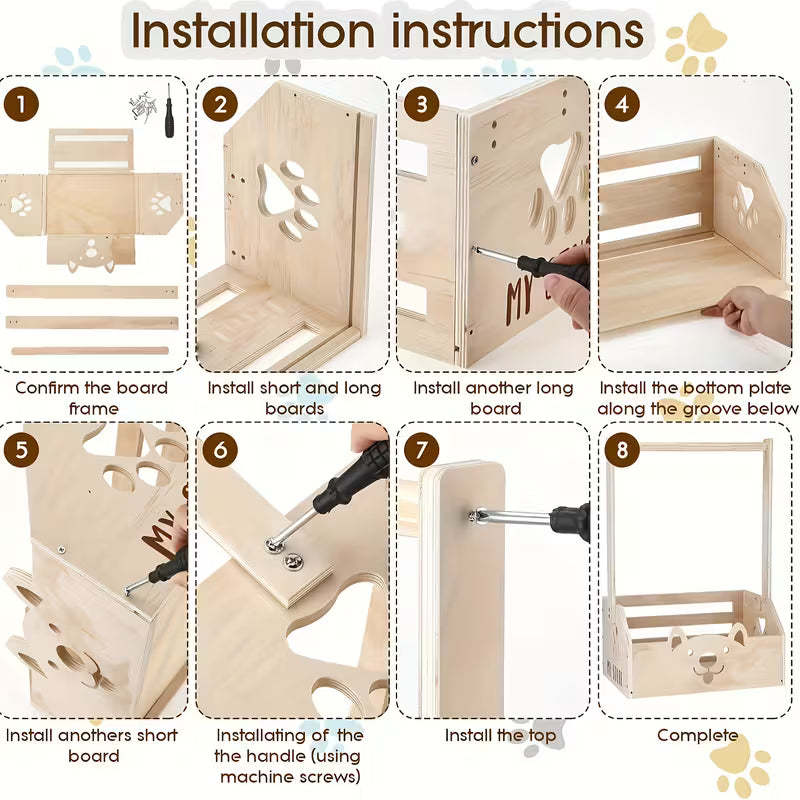 Installation instructions

1
Confirm the board frame

2
Install short and long boards

3
MY
Install another long board

4
Install the bottom plate along the groove below

5
MY
Install anothers short board

6
Installating of the the handle (using machine screws)

7
Install the top

8
Complete